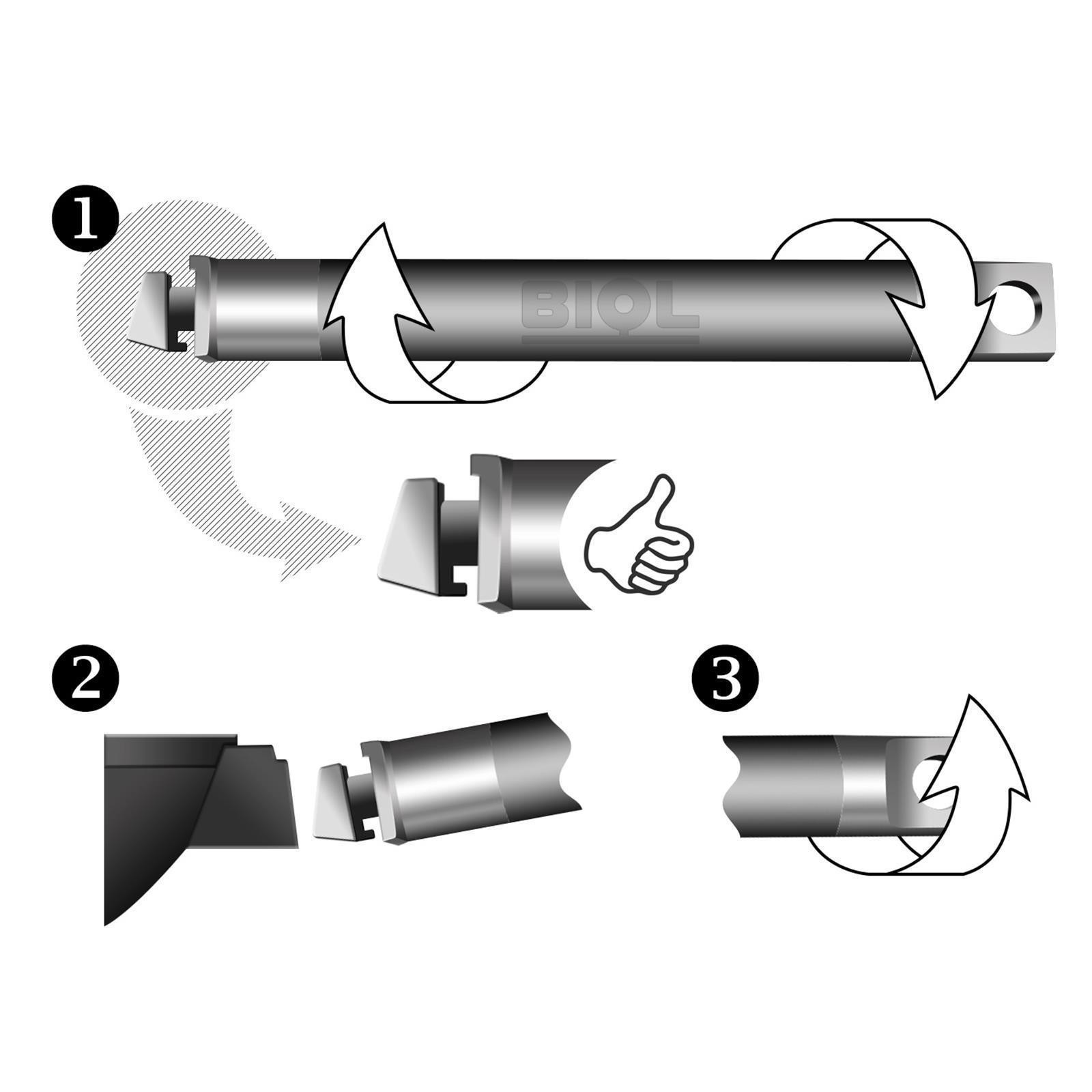 1

BIOL

2

3