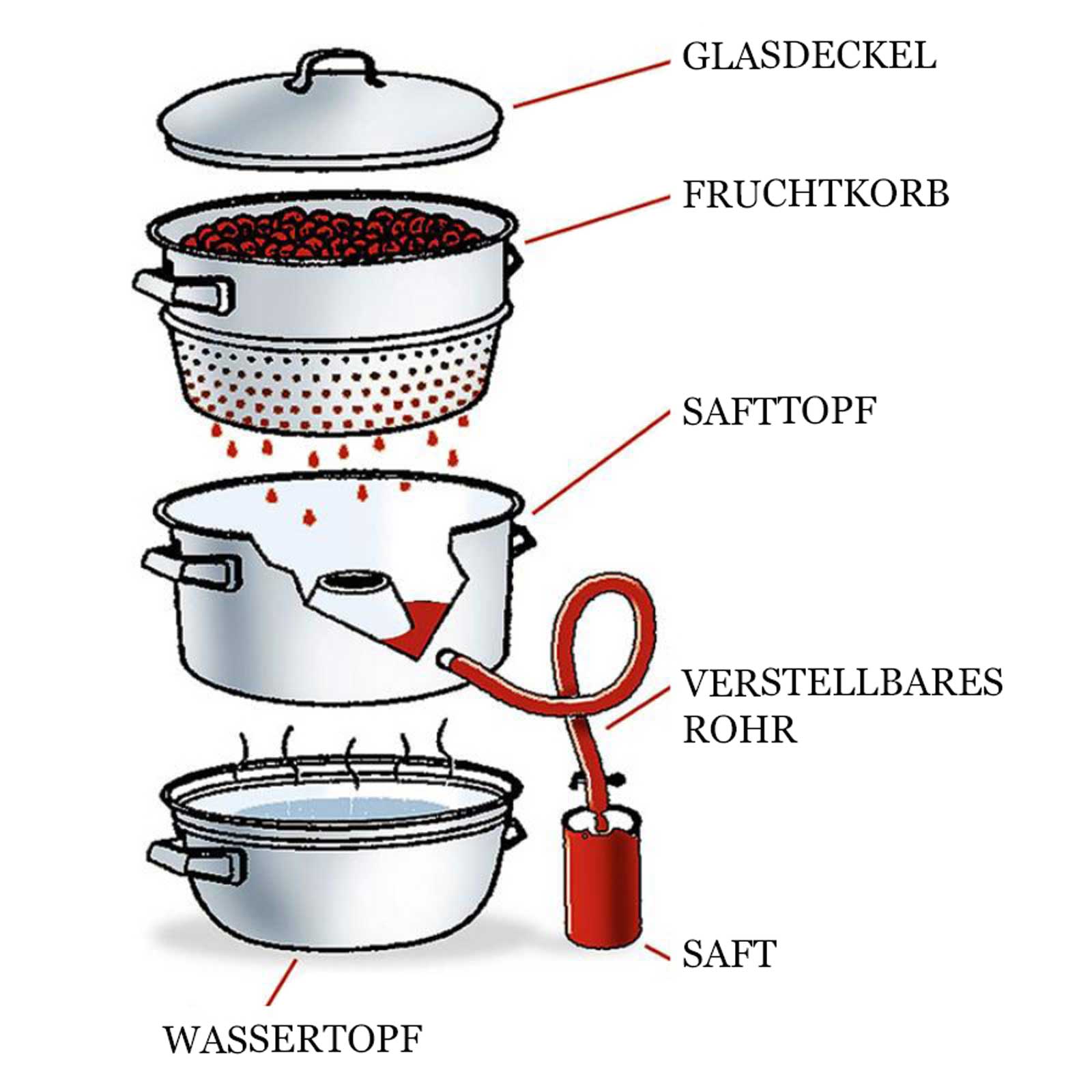 GLASDECKEL

FRUCHTKORB

SAFTTOPF

VERSTELLBARES ROHR

SAFT

WASSERTOPF